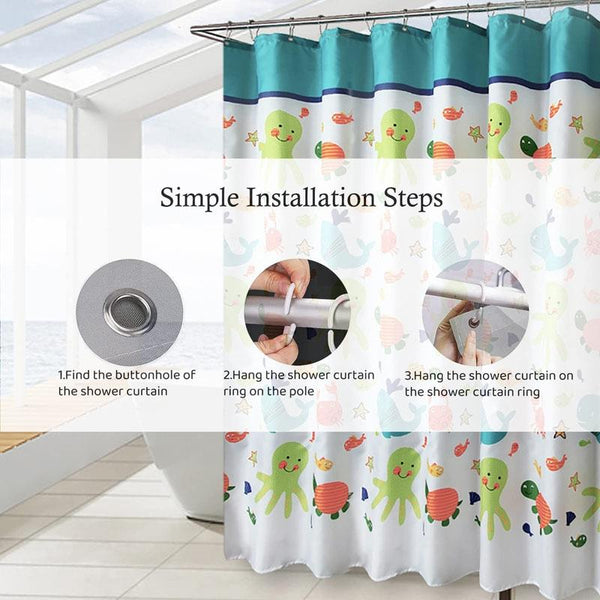 Simple Installation Steps

1.Find the buttonhole of the shower curtain

2.Hang the shower curtain ring on the pole

3.Hang the shower curtain on the shower curtain ring