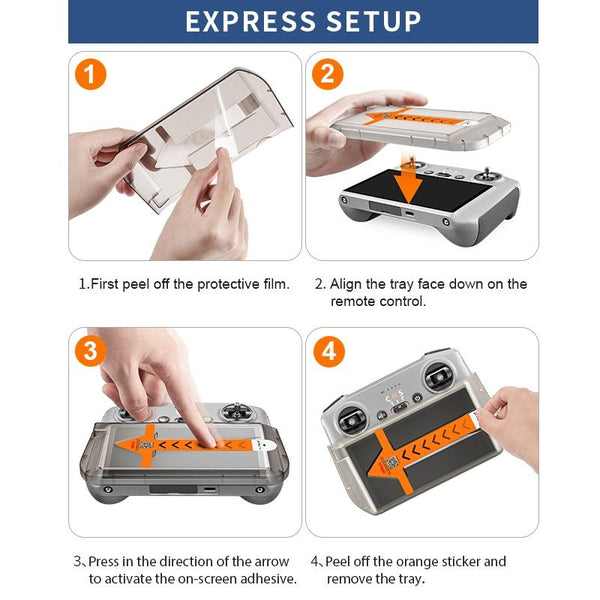 EXPRESS SETUP

1

2

1.First peel off the protective film.

2. Align the tray face down on the remote control.

3

4

3、Press in the direction of the arrow to activate the on-screen adhesive.

4、Peel off the orange sticker and remove the tray.