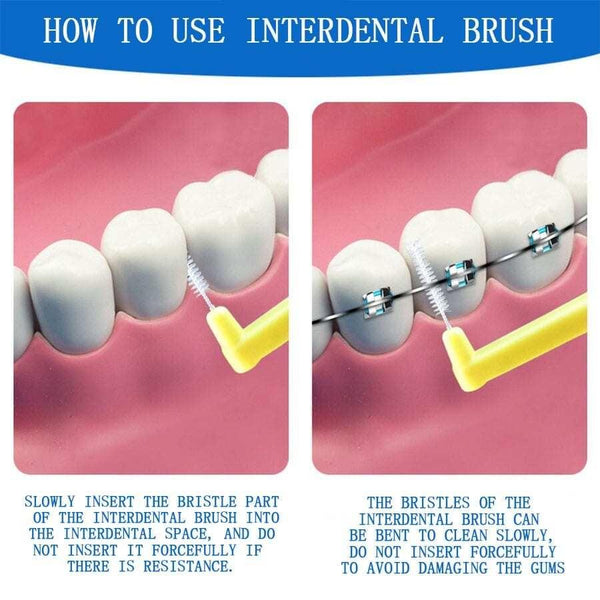 HOW TO USE INTERDENTAL BRUSH

SLOWLY INSERT THE BRISTLE PART OF THE INTERDENTAL BRUSH INTO THE INTERDENTAL SPACE, AND DO NOT INSERT IT FORCEFULLY IF THERE IS RESISTANCE.

THE BRISTLES OF THE INTERDENTAL BRUSH CAN BE BENT TO CLEAN SLOWLY, DO NOT INSERT FORCEFULLY TO AVOID DAMAGING THE GUMS