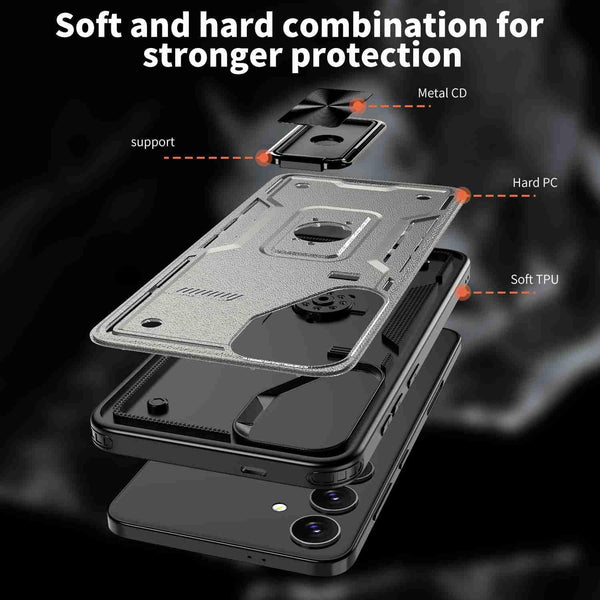 Soft and hard combination for stronger protection

Metal CD

support

Hard PC

Soft TPU