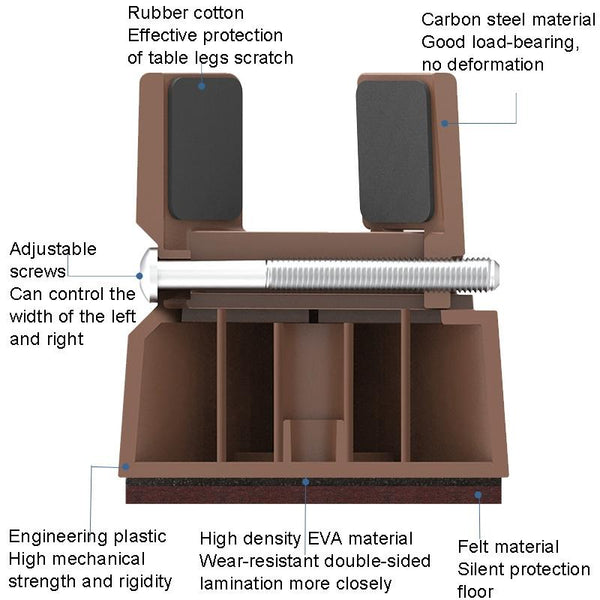 Rubber cotton
Effective protection of table legs scratch

Carbon steel material
Good load-bearing, no deformation

Adjustable screws
Can control the width of the left and right

Engineering plastic
High mechanical strength and rigidity

High density EVA material
Wear-resistant double-sided lamination more closely

Felt material
Silent protection floor