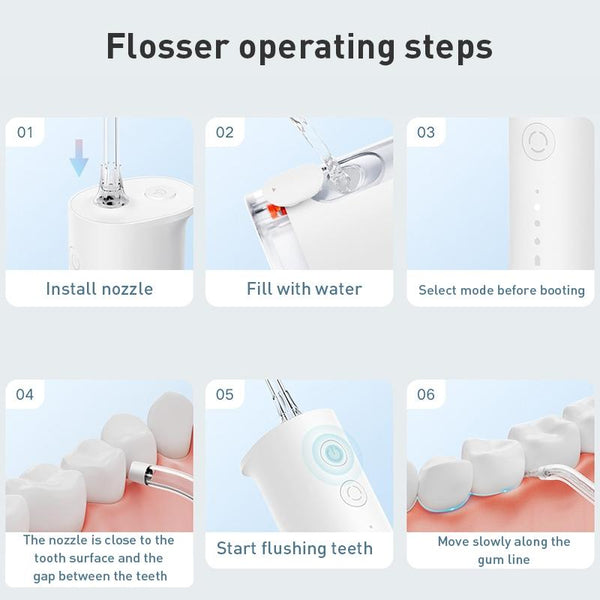 Flosser operating steps

01

Install nozzle

02

Fill with water

03

Select mode before booting

04

The nozzle is close to the tooth surface and the gap between the teeth

05

Start flushing teeth

06

Move slowly along the gum line