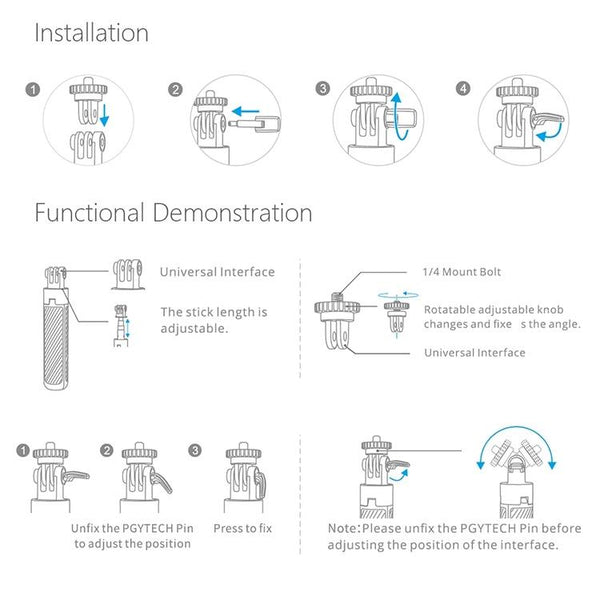 Installation

1

2

3

4

Functional Demonstration

Universal Interface

The stick length is adjustable.

1/4 Mount Bolt

Rotatable adjustable knob changes and fixe s the angle.

Universal Interface

1

2

3

Unfix the PGYTECH Pin to adjust the position

Press to fix

Note:Please unfix the PGYTECH Pin before adjusting the position of the interface.