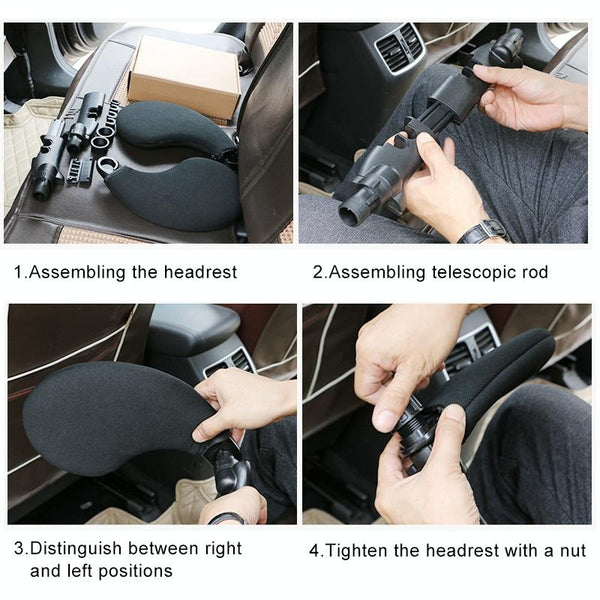 1.Assembling the headrest

2.Assembling telescopic rod

3.Distinguish between right and left positions

4.Tighten the headrest with a nut