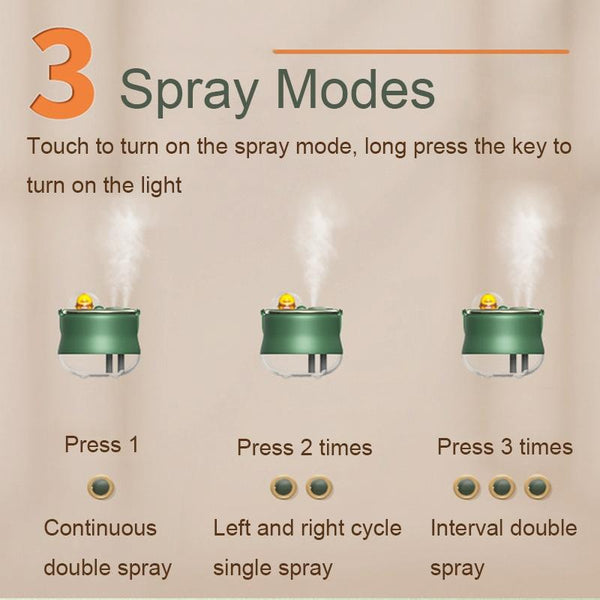 3 Spray Modes

Touch to turn on the spray mode, long press the key to turn on the light

Press 1

Continuous double spray

Press 2 times

Left and right cycle single spray

Press 3 times

Interval double spray