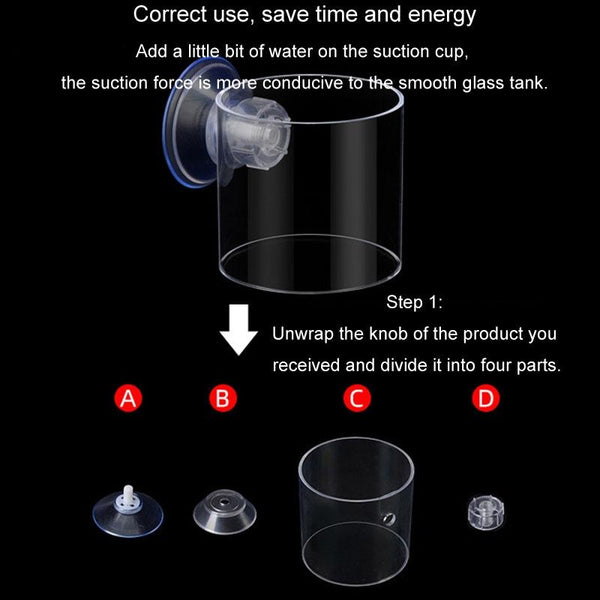 Correct use, save time and energy

Add a little bit of water on the suction cup, the suction force is more conducive to the smooth glass tank.

Step 1:
Unwrap the knob of the product you received and divide it into four parts.

A

B

C

D