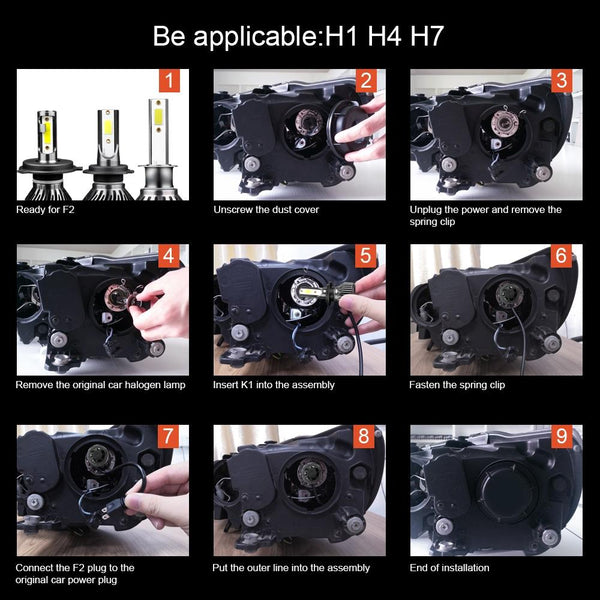 Be applicable:H1 H4 H7

1
Ready for F2

2
Unscrew the dust cover

3
Unplug the power and remove the spring clip

4
Remove the original car halogen lamp

5
Insert K1 into the assembly

6
Fasten the spring clip

7
Connect the F2 plug to the original car power plug

8
Put the outer line into the assembly

9
End of installation