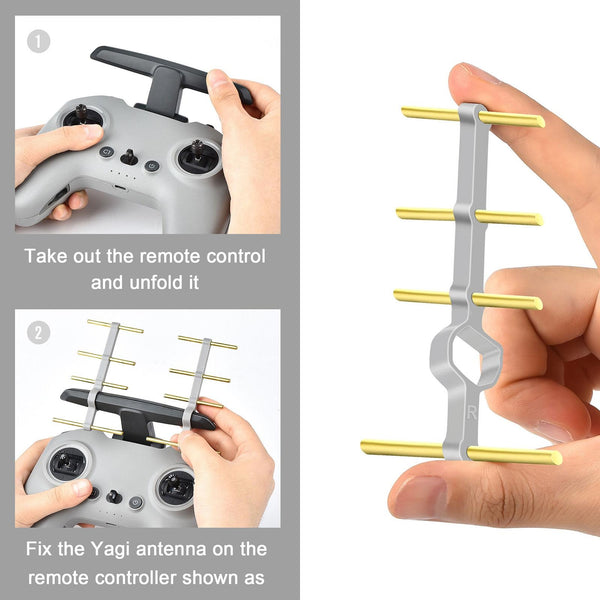 1

Take out the remote control and unfold it

2

Fix the Yagi antenna on the remote controller shown as

R