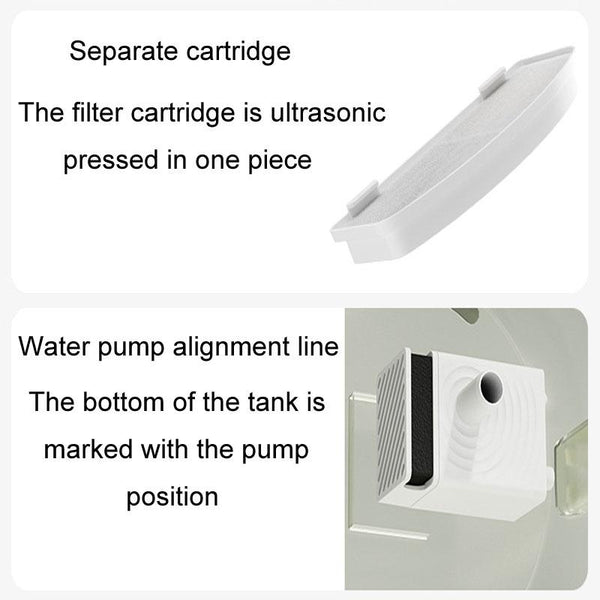 Separate cartridge

The filter cartridge is ultrasonic pressed in one piece

Water pump alignment line

The bottom of the tank is marked with the pump position