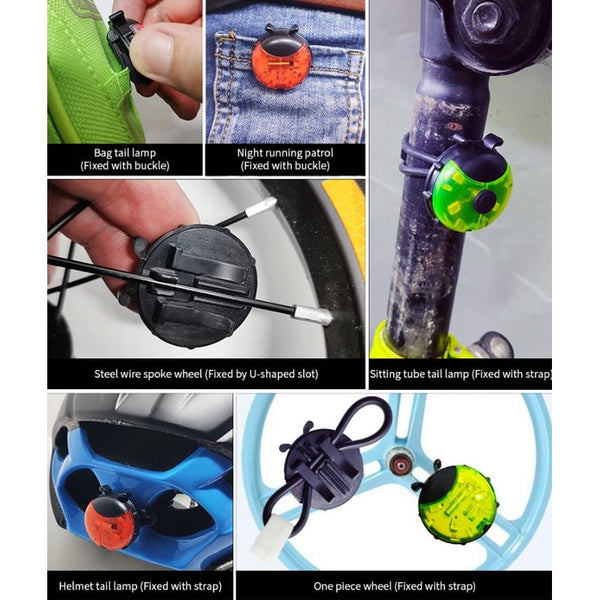 Bag tail lamp
(Fixed with buckle)

Night running patrol
(Fixed with buckle)

Steel wire spoke wheel (Fixed by U-shaped slot)

Sitting tube tail lamp (Fixed with strap)

Helmet tail lamp (Fixed with strap)

One piece wheel (Fixed with strap)