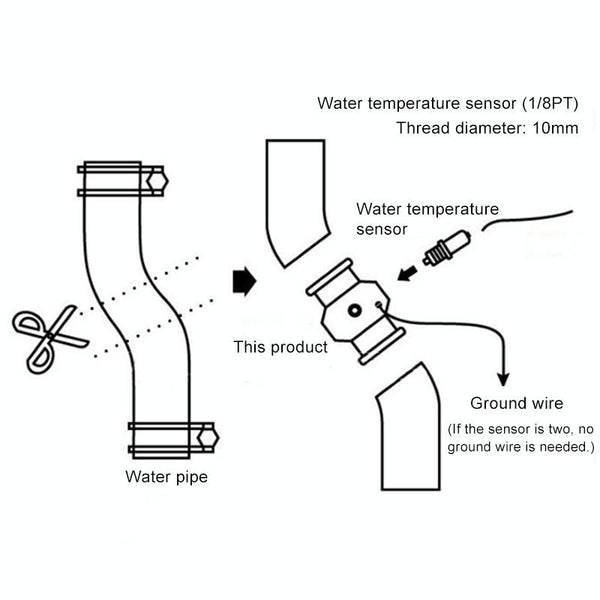 Water temperature sensor (1/8PT)
Thread diameter: 10mm

Water temperature sensor

This product

Ground wire
(If the sensor is two, no ground wire is needed.)

Water pipe