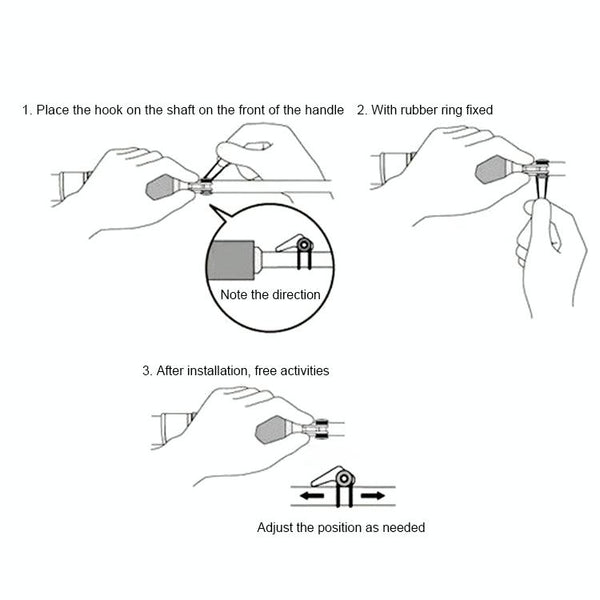 1. Place the hook on the shaft on the front of the handle

Note the direction

2. With rubber ring fixed

3. After installation, free activities

Adjust the position as needed