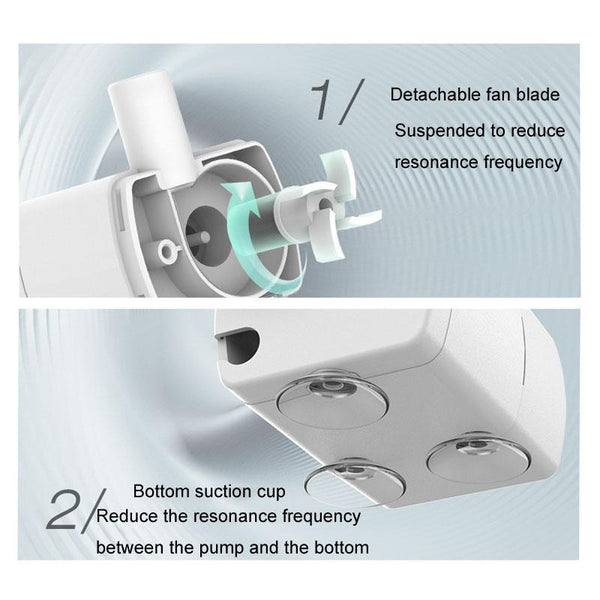 1/

Detachable fan blade

Suspended to reduce resonance frequency

2/

Bottom suction cup

Reduce the resonance frequency between the pump and the bottom