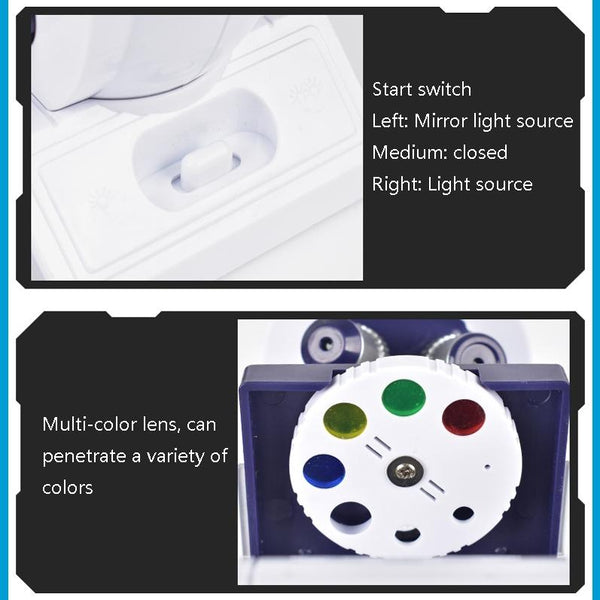 Start switch
Left: Mirror light source
Medium: closed
Right: Light source

Multi-color lens, can penetrate a variety of colors