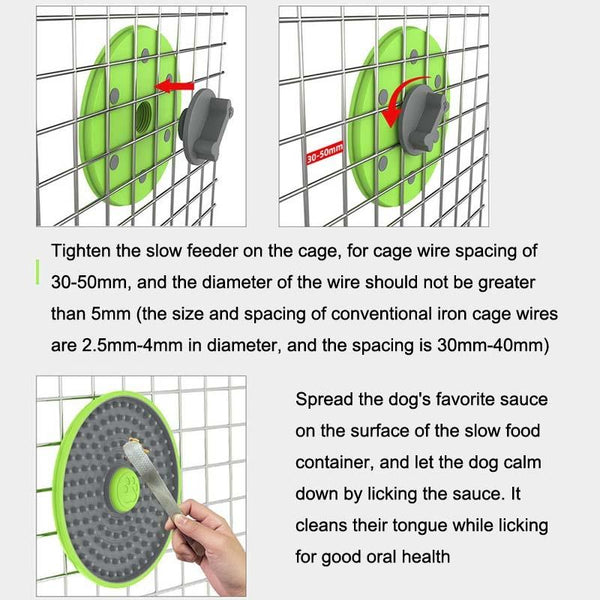 30-50mm

Tighten the slow feeder on the cage, for cage wire spacing of 30-50mm, and the diameter of the wire should not be greater than 5mm (the size and spacing of conventional iron cage wires are 2.5mm-4mm in diameter, and the spacing is 30mm-40mm)

Spread the dog's favorite sauce on the surface of the slow food container, and let the dog calm down by licking the sauce. It cleans their tongue while licking for good oral health