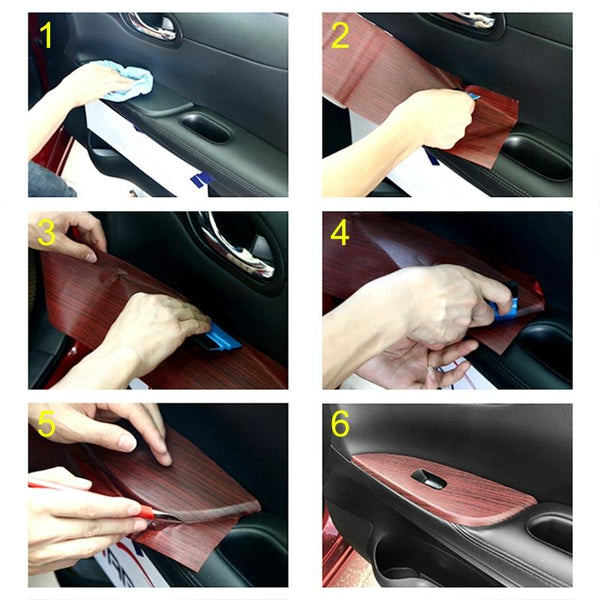 1

2

3

4

5

6