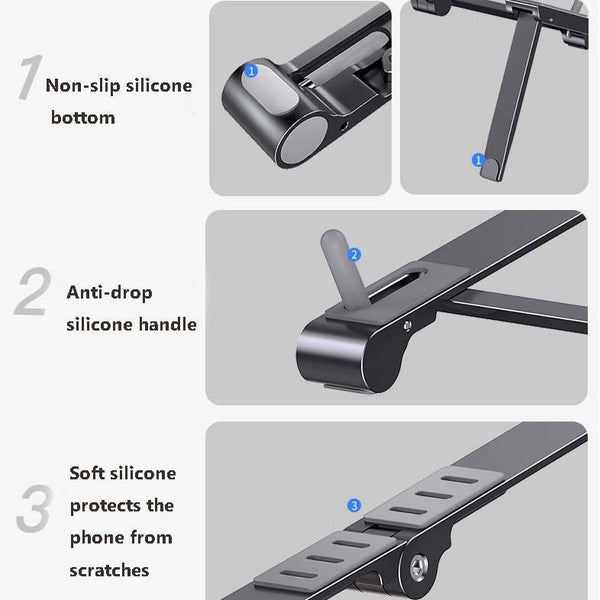 1 Non-slip silicone bottom

1

1

2 Anti-drop silicone handle

2

3 Soft silicone protects the phone from scratches

3