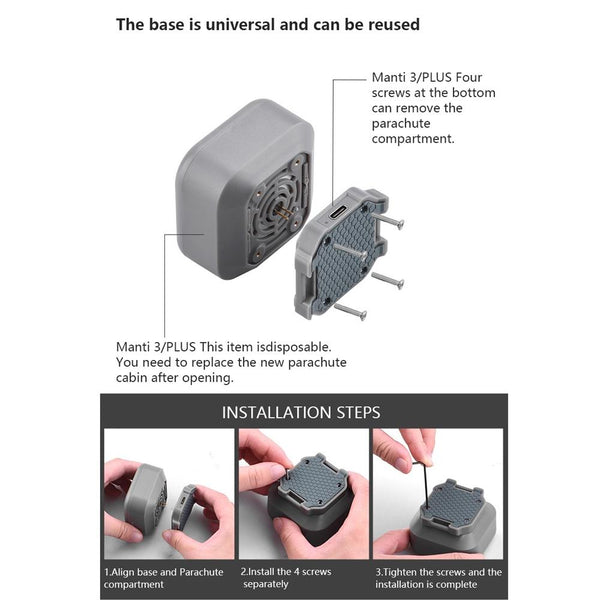 The base is universal and can be reused

Manti 3/PLUS Four screws at the bottom can remove the parachute compartment.

Manti 3/PLUS This item isdisposable. You need to replace the new parachute cabin after opening.

INSTALLATION STEPS

1.Align base and Parachute compartment

2.Install the 4 screws separately

3.Tighten the screws and the installation is complete