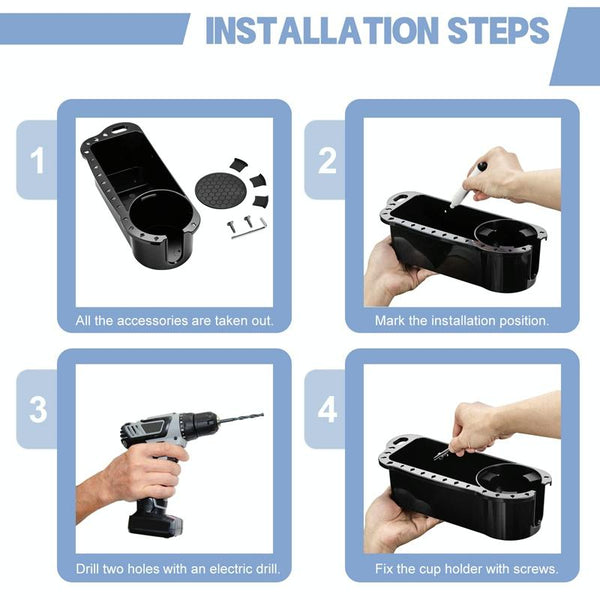 INSTALLATION STEPS

1

All the accessories are taken out.

2

Mark the installation position.

3

Drill two holes with an electric drill.

4

Fix the cup holder with screws.