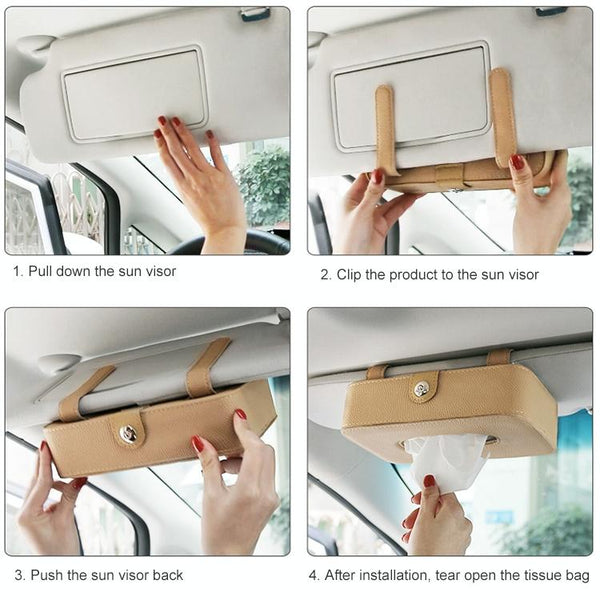 1. Pull down the sun visor

2. Clip the product to the sun visor

3. Push the sun visor back

4. After installation, tear open the tissue bag