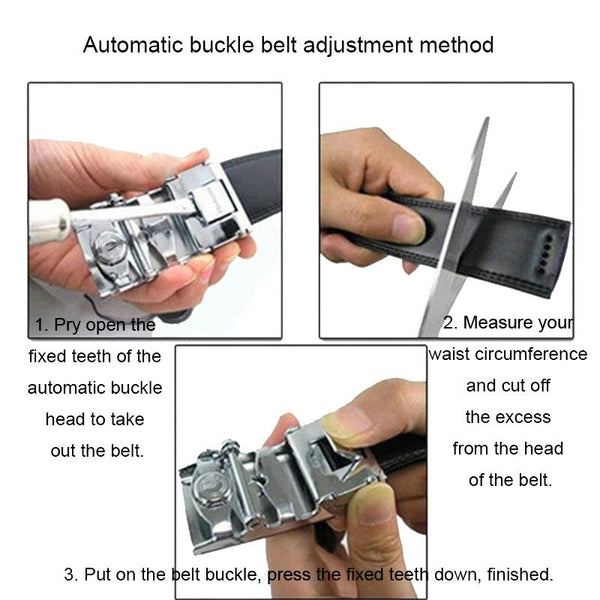 Automatic buckle belt adjustment method

1. Pry open the fixed teeth of the automatic buckle head to take out the belt.

2. Measure your waist circumference and cut off the excess from the head of the belt.

3. Put on the belt buckle, press the fixed teeth down, finished.