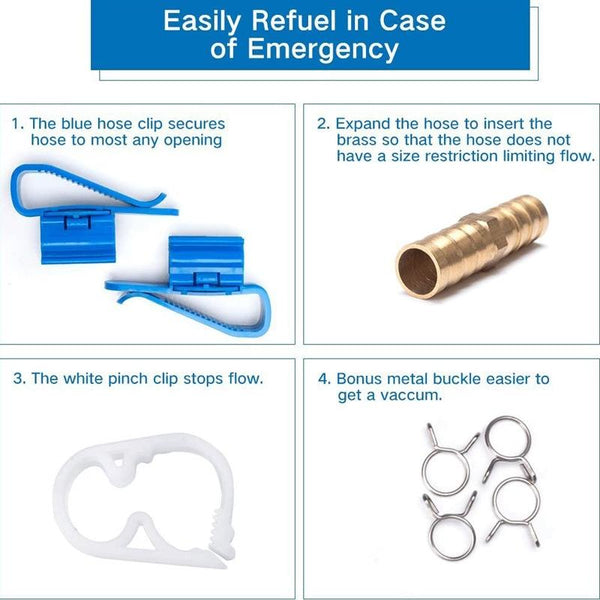 Easily Refuel in Case of Emergency

1. The blue hose clip secures hose to most any opening

2. Expand the hose to insert the brass so that the hose does not have a size restriction limiting flow.

3. The white pinch clip stops flow.

4. Bonus metal buckle easier to get a vaccum.