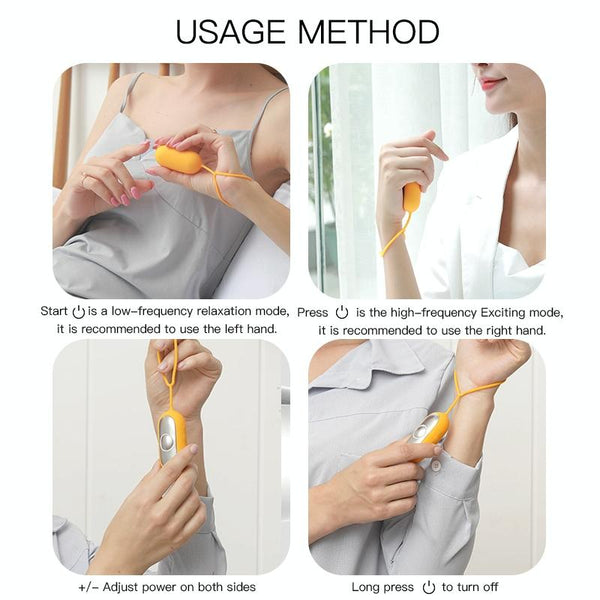 USAGE METHOD

Start ⏻ is a low-frequency relaxation mode, it is recommended to use the left hand.

Press ⏻ is the high-frequency Exciting mode, it is recommended to use the right hand.

+/- Adjust power on both sides

Long press ⏻ to turn off