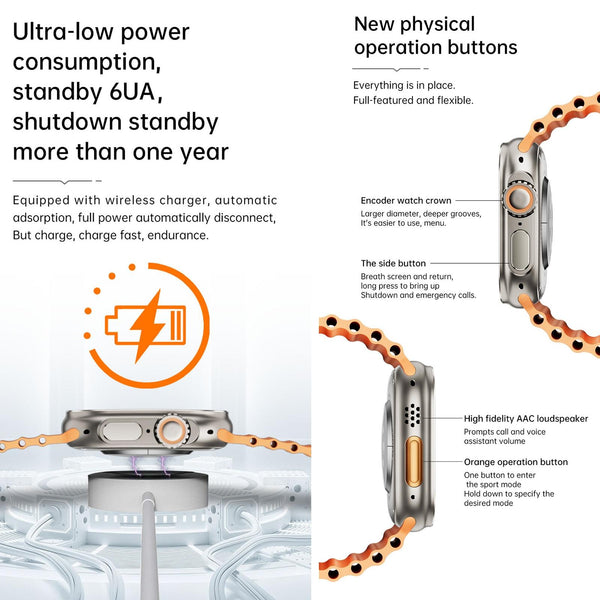 Ultra-low power consumption, standby 6UA, shutdown standby more than one year

Equipped with wireless charger, automatic adsorption, full power automatically disconnect, But charge, charge fast, endurance.

New physical operation buttons

Everything is in place.
Full-featured and flexible.

Encoder watch crown
Larger diameter, deeper grooves, It's easier to use, menu.

The side button
Breath screen and return, long press to bring up Shutdown and emergency calls.

High fidelity AAC loudspeaker
Prompts call and voice assistant volume

Orange operation button
One button to enter the sport mode
Hold down to specify the desired mode