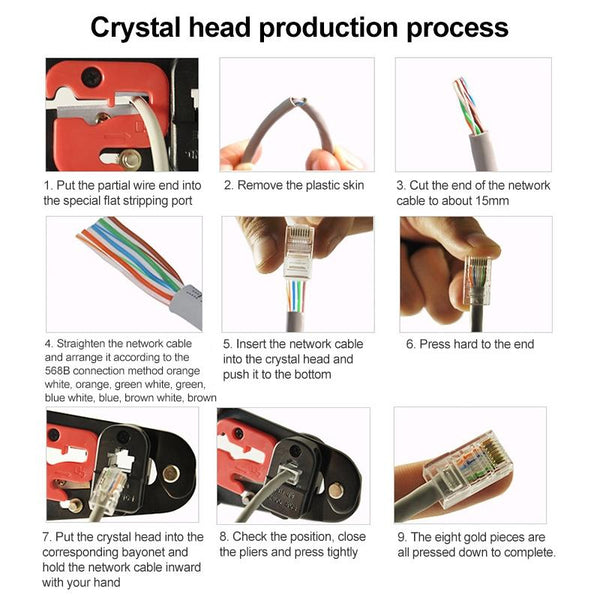 Crystal head production process

1. Put the partial wire end into the special flat stripping port

2. Remove the plastic skin

3. Cut the end of the network cable to about 15mm

4. Straighten the network cable and arrange it according to the 568B connection method orange white, orange, green white, green, blue white, blue, brown white, brown

5. Insert the network cable into the crystal head and push it to the bottom

6. Press hard to the end

7. Put the crystal head into the corresponding bayonet and hold the network cable inward with your hand

8. Check the position, close the pliers and press tightly

9. The eight gold pieces are all pressed down to complete.