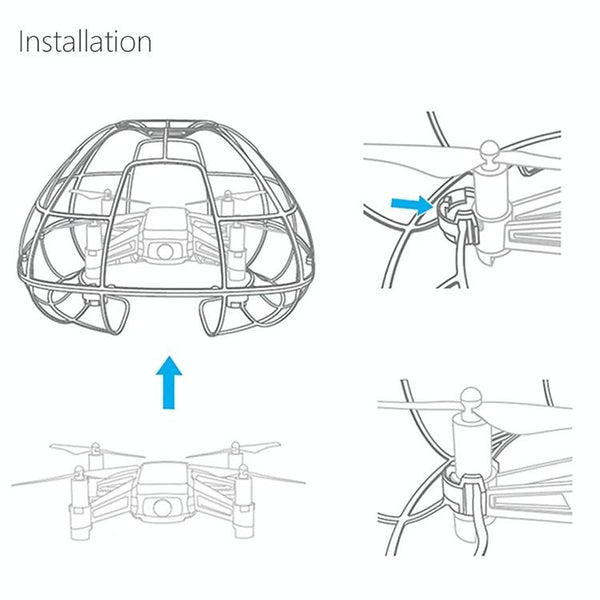 Installation