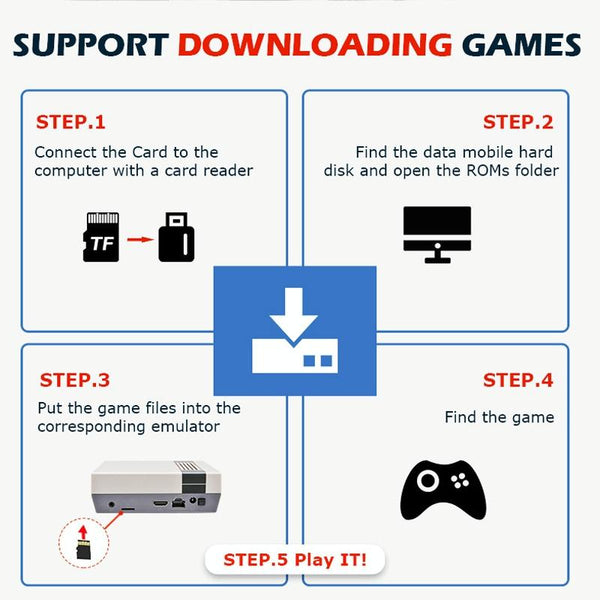 SUPPORT DOWNLOADING GAMES

STEP.1

Connect the Card to the computer with a card reader

TF

STEP.2

Find the data mobile hard disk and open the ROMs folder

STEP.3

Put the game files into the corresponding emulator

STEP.4

Find the game

STEP.5 Play IT!