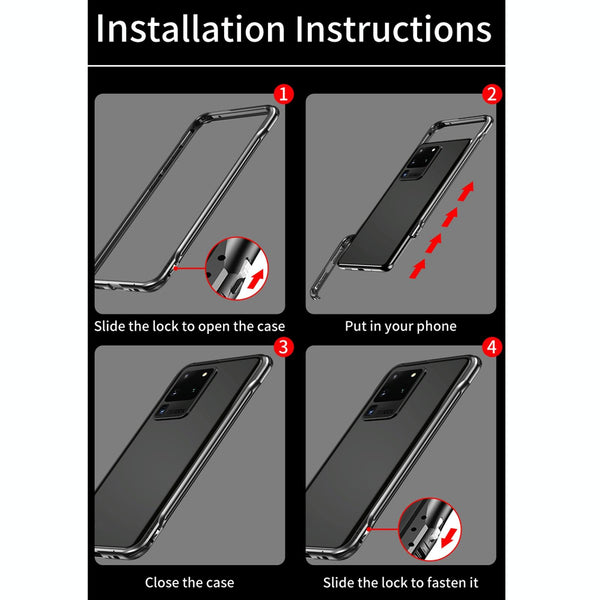 Installation Instructions

1

Slide the lock to open the case

2

Put in your phone

3

Close the case

4

Slide the lock to fasten it