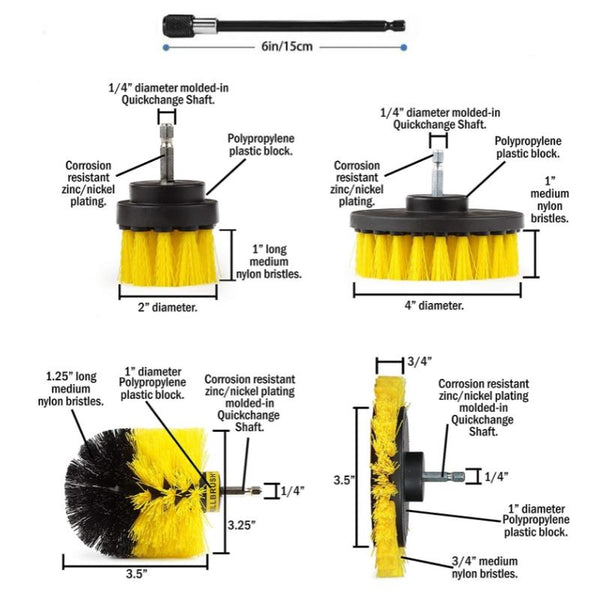 6in/15cm

1/4" diameter molded-in Quickchange Shaft.

Polypropylene plastic block.

Corrosion resistant zinc/nickel plating.

1" long medium nylon bristles.

2" diameter.

1/4" diameter molded-in Quickchange Shaft.

Polypropylene plastic block.

Corrosion resistant zinc/nickel plating.

1" medium nylon bristles.

4" diameter.

1.25" long medium nylon bristles.

1" diameter Polypropylene plastic block.

Corrosion resistant zinc/nickel plating molded-in Quickchange Shaft.

LLBRUSH

1/4"

3.25"

3.5"

3/4"

Corrosion resistant zinc/nickel plating molded-in Quickchange Shaft.

3.5"

1/4"

1" diameter Polypropylene plastic block.

3/4" medium nylon bristles.