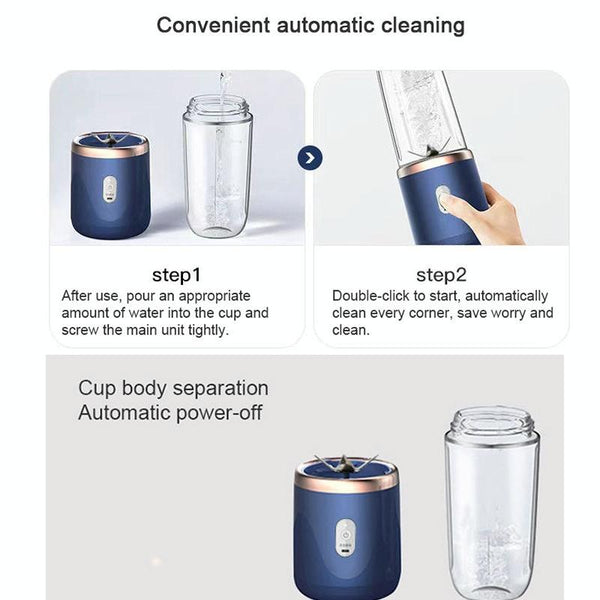 Convenient automatic cleaning

step1
After use, pour an appropriate amount of water into the cup and screw the main unit tightly.

step2
Double-click to start, automatically clean every corner, save worry and clean.

Cup body separation
Automatic power-off