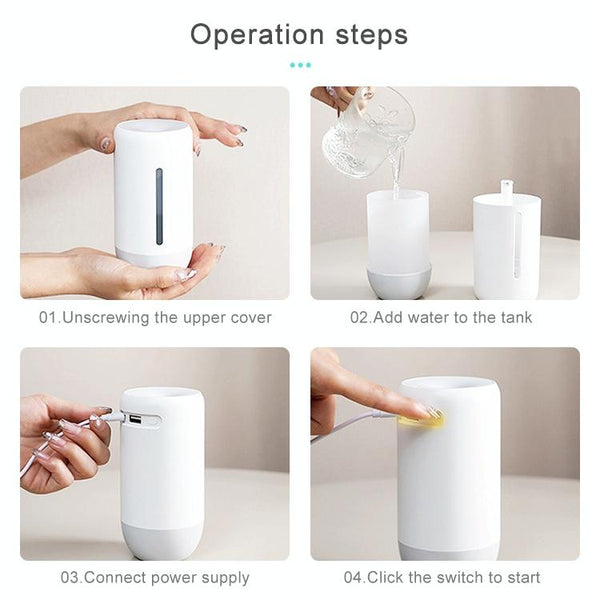 Operation steps

01.Unscrewing the upper cover

02.Add water to the tank

03.Connect power supply

04.Click the switch to start