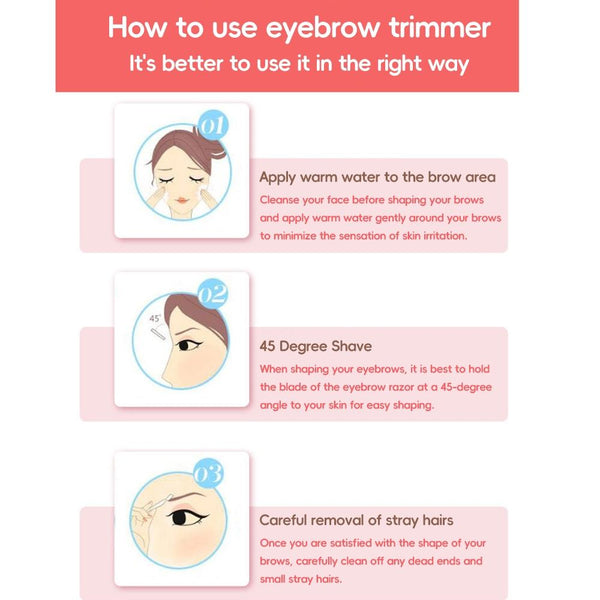 How to use eyebrow trimmer
It's better to use it in the right way

01

Apply warm water to the brow area
Cleanse your face before shaping your brows and apply warm water gently around your brows to minimize the sensation of skin irritation.

02

45°

45 Degree Shave
When shaping your eyebrows, it is best to hold the blade of the eyebrow razor at a 45-degree angle to your skin for easy shaping.

03

Careful removal of stray hairs
Once you are satisfied with the shape of your brows, carefully clean off any dead ends and small stray hairs.