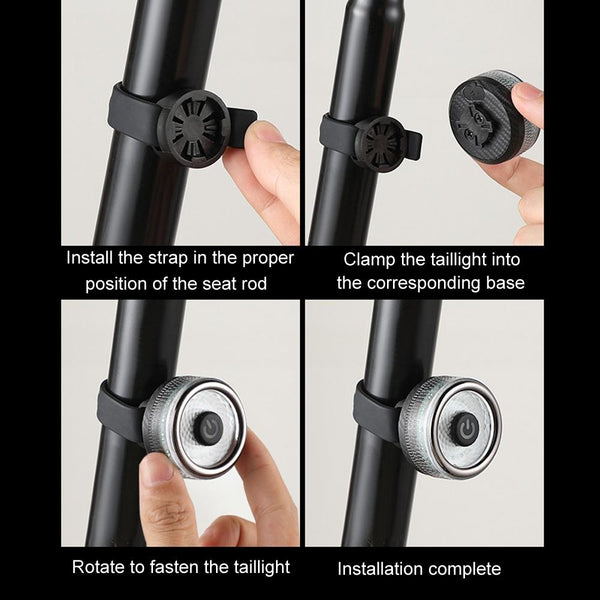 Install the strap in the proper position of the seat rod

Clamp the taillight into the corresponding base

Rotate to fasten the taillight

Installation complete