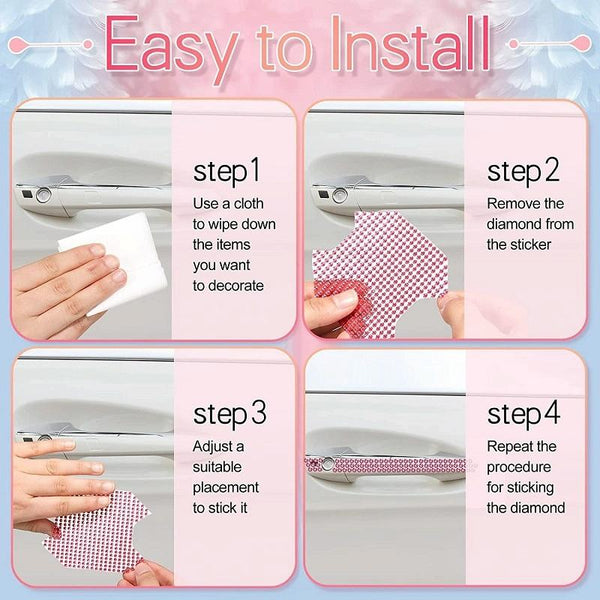 Easy to Install

step1
Use a cloth to wipe down the items you want to decorate

step2
Remove the diamond from the sticker

step3
Adjust a suitable placement to stick it

step4
Repeat the procedure for sticking the diamond