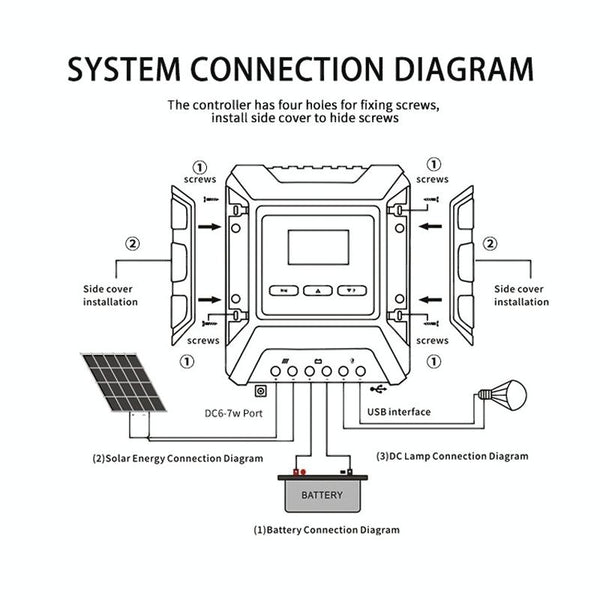 SYSTEM CONNECTION DIAGRAM

The controller has four holes for fixing screws, install side cover to hide screws

①
screws

①
screws

②

Side cover installation

②

Side cover installation

screws
①

screws
①

DC6-7w Port

USB interface

(2)Solar Energy Connection Diagram

(3)DC Lamp Connection Diagram

BATTERY

(1)Battery Connection Diagram