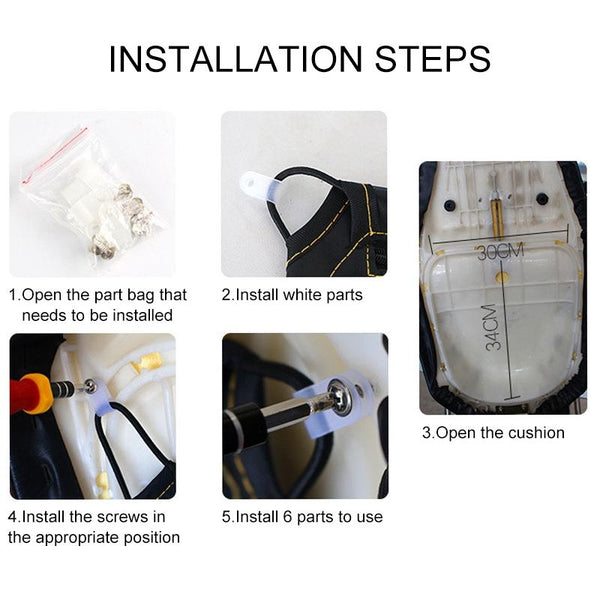 INSTALLATION STEPS

1.Open the part bag that needs to be installed

2.Install white parts

30CM

34CM

3.Open the cushion

4.Install the screws in the appropriate position

5.Install 6 parts to use