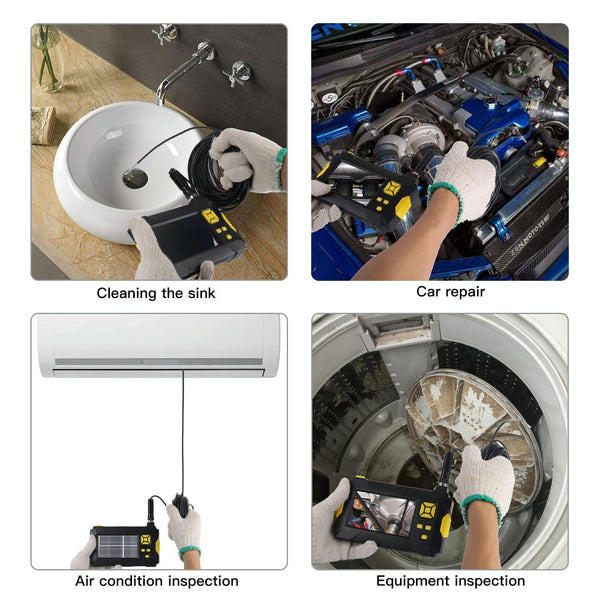 Cleaning the sink

Car repair

Air condition inspection

Equipment inspection