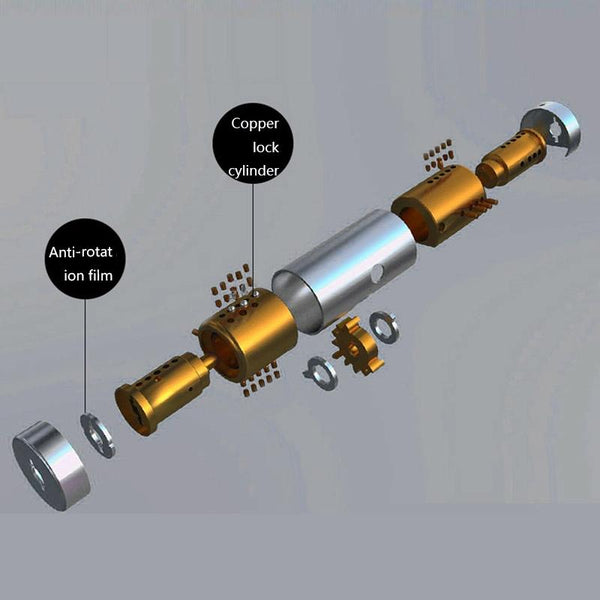 Copper lock cylinder

Anti-rotat ion film