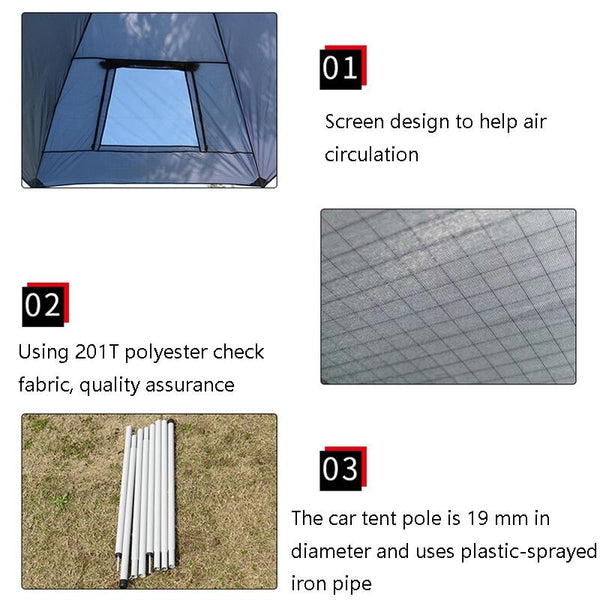 01

Screen design to help air circulation

02

Using 201T polyester check fabric, quality assurance

03

The car tent pole is 19 mm in diameter and uses plastic-sprayed iron pipe