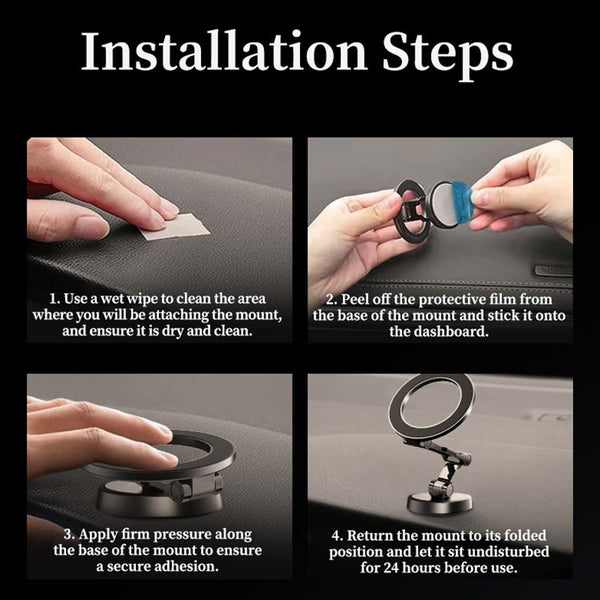 Installation Steps

1. Use a wet wipe to clean the area where you will be attaching the mount, and ensure it is dry and clean.

2. Peel off the protective film from the base of the mount and stick it onto the dashboard.

3. Apply firm pressure along the base of the mount to ensure a secure adhesion.

4. Return the mount to its folded position and let it sit undisturbed for 24 hours before use.