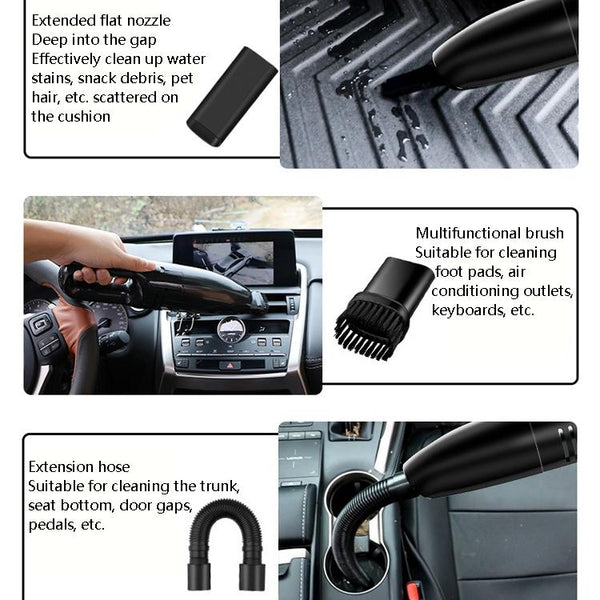 Extended flat nozzle
Deep into the gap
Effectively clean up water stains, snack debris, pet hair, etc. scattered on the cushion

Multifunctional brush
Suitable for cleaning foot pads, air conditioning outlets, keyboards, etc.

Extension hose
Suitable for cleaning the trunk, seat bottom, door gaps, pedals, etc.