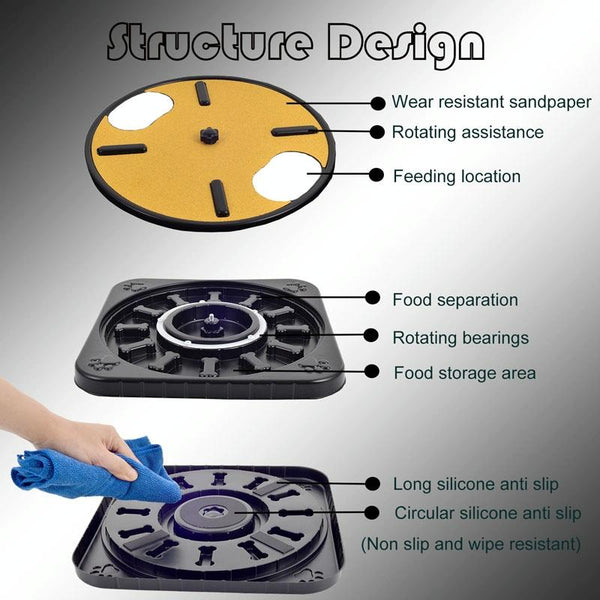 Structure Design

Wear resistant sandpaper

Rotating assistance

Feeding location

Food separation

Rotating bearings

Food storage area

Long silicone anti slip

Circular silicone anti slip

(Non slip and wipe resistant)