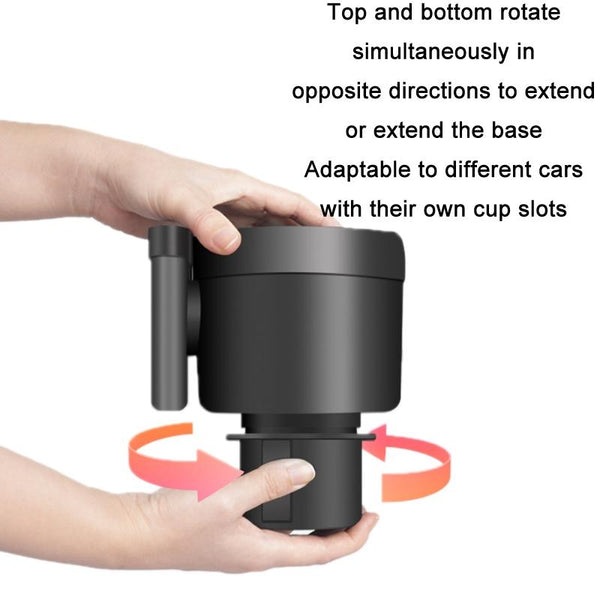 Top and bottom rotate simultaneously in opposite directions to extend or extend the base Adaptable to different cars with their own cup slots