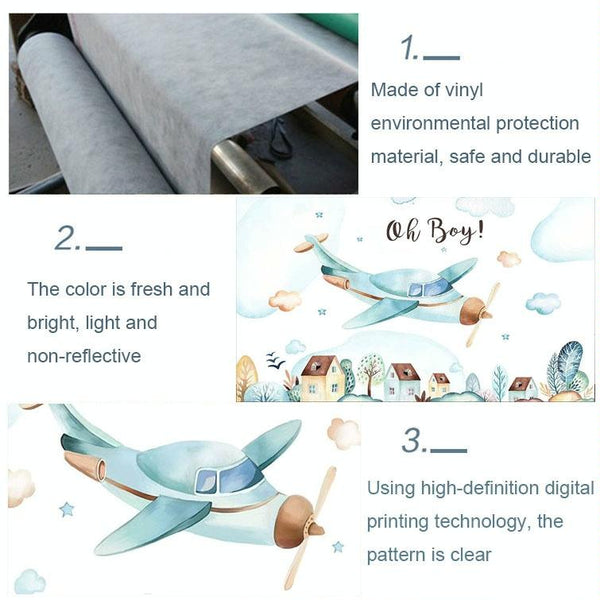 1.

Made of vinyl environmental protection material, safe and durable

2.

The color is fresh and bright, light and non-reflective

Oh Boy!

3.

Using high-definition digital printing technology, the pattern is clear