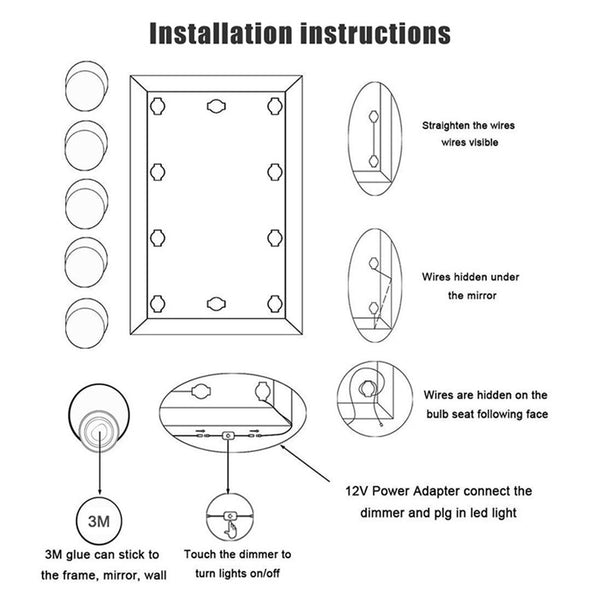 Installation instructions

Straighten the wires wires visible

Wires hidden under the mirror

Wires are hidden on the bulb seat following face

12V Power Adapter connect the dimmer and plg in led light

3M

3M glue can stick to the frame, mirror, wall

Touch the dimmer to turn lights on/off