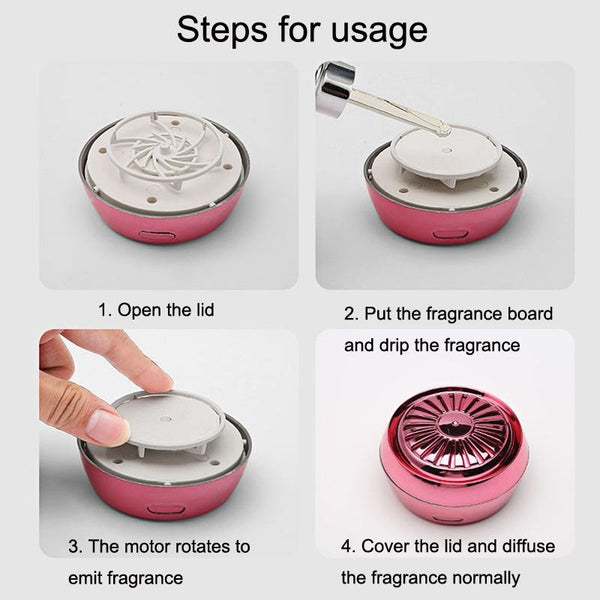 Steps for usage

1. Open the lid

2. Put the fragrance board and drip the fragrance

3. The motor rotates to emit fragrance

4. Cover the lid and diffuse the fragrance normally